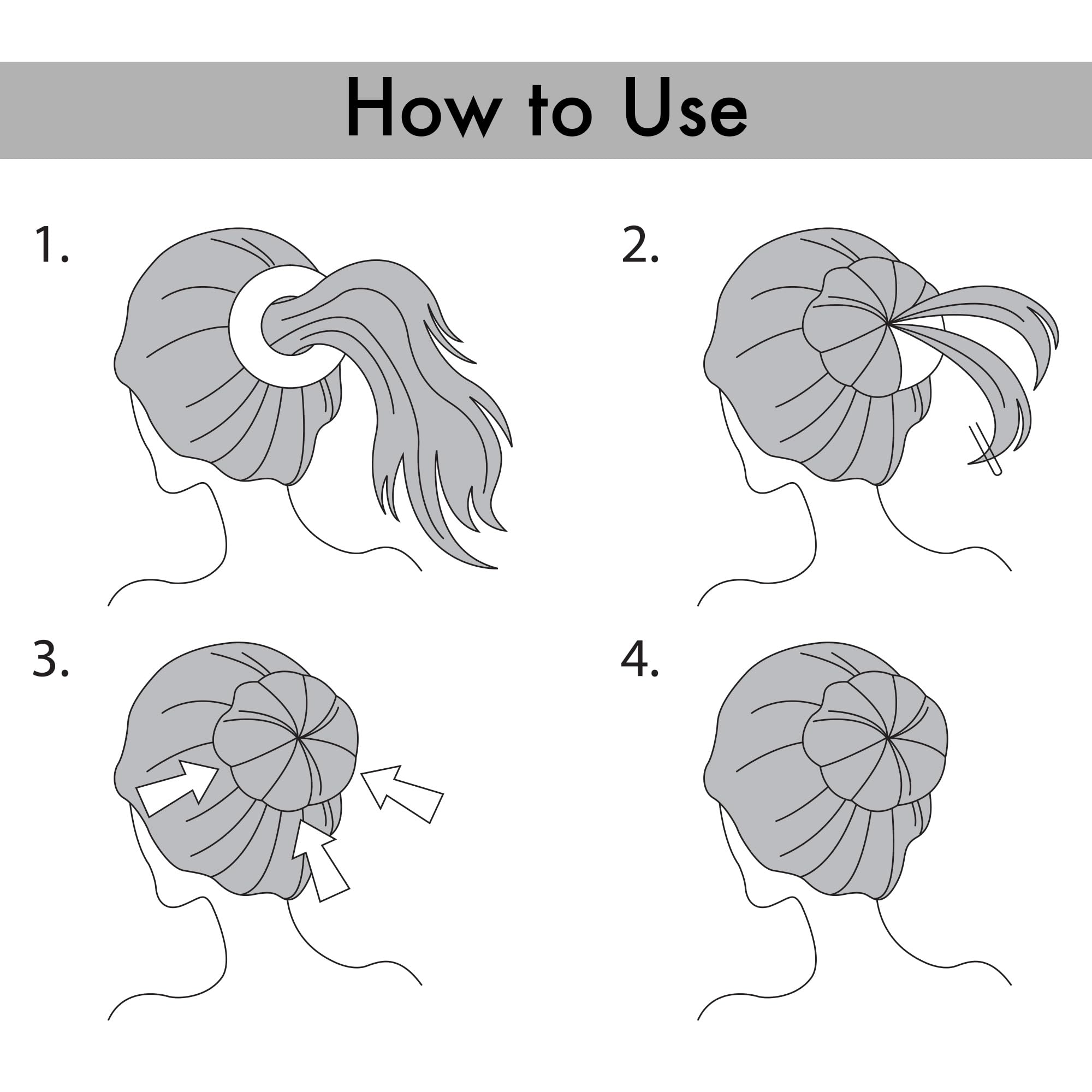 How to Use

1.

2.

3.

4.